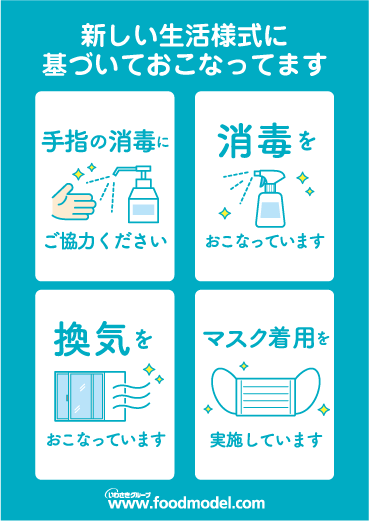 新しい生活様式に
基づいておこなってます

手指の消毒に
ご協力ください

消毒を
おこなっています

換気を
おこなっています

マスク着用を
実施しています

いわさきグループ
www.foodmodel.com